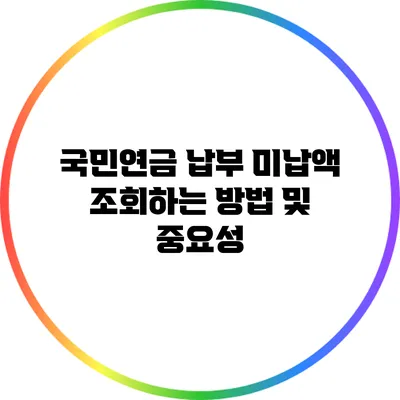 국민연금 납부 미납액 조회하는 방법 및 중요성