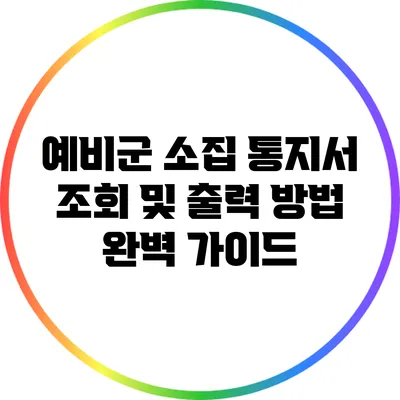 예비군 소집 통지서 조회 및 출력 방법 완벽 가이드