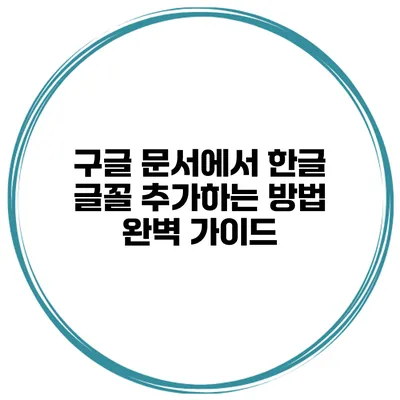 구글 문서에서 한글 글꼴 추가하는 방법 완벽 가이드